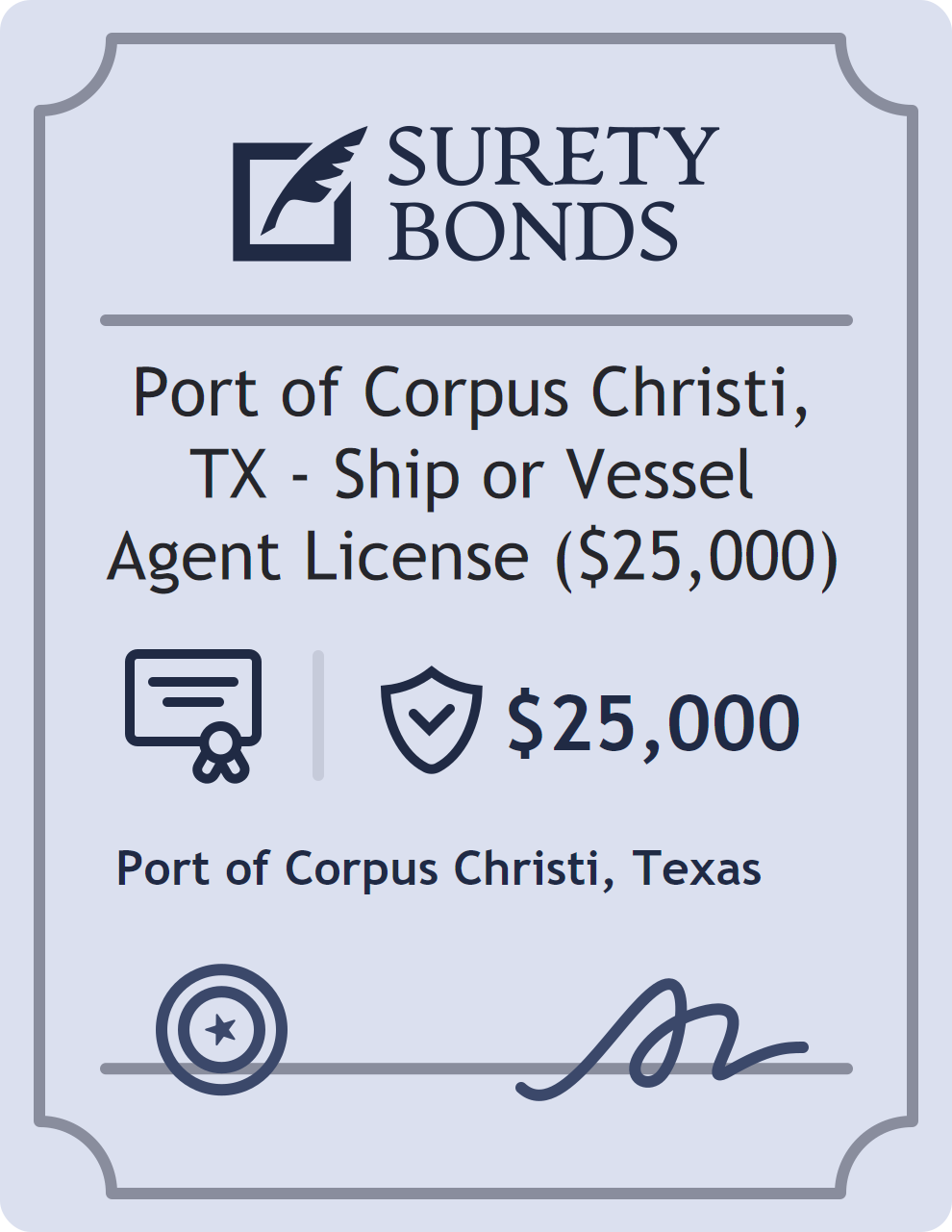 SURETY
BONDS

Port of Corpus Christi, TX - Ship or Vessel Agent License ($25,000)

$25,000

Port of Corpus Christi, Texas